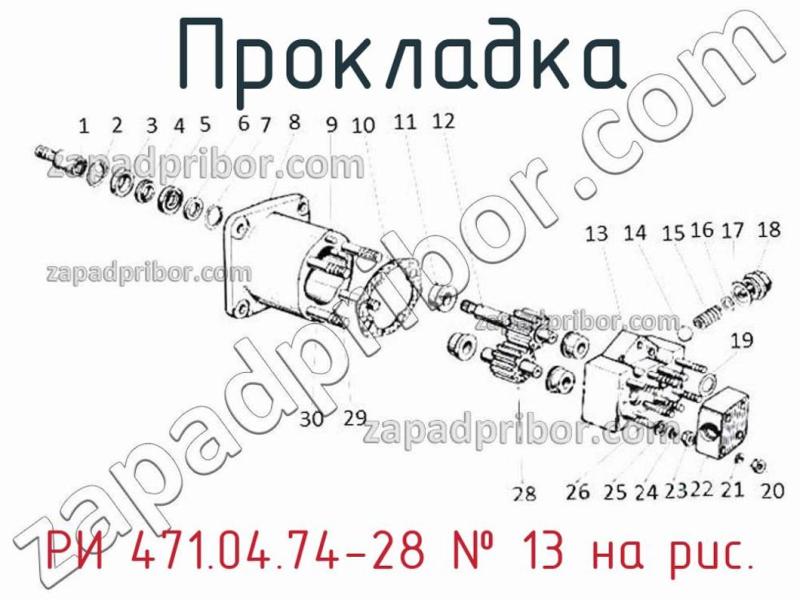 Прокладка

1 2 3 4 5 6 7 8 9 10 11 12

zapadpribor.com

zapadpribor.com

13 14 15 16 17 18

zapadpribor.com

19

30 29

zapadpribor.com

28 26 25 24 23 22 21 20

zapadpribor.com

РИ 471.04.74-28 № 13 на рис.